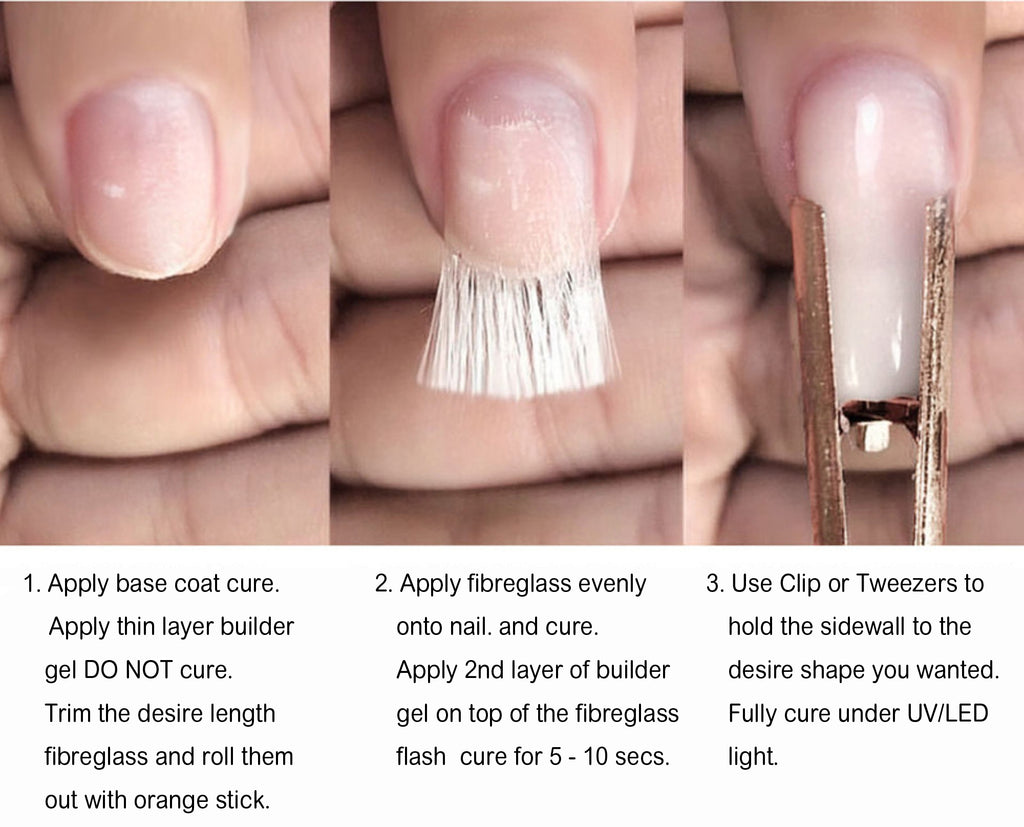 1. Apply base coat cure.
Apply thin layer builder gel DO NOT cure.
Trim the desire length fibreglass and roll them out with orange stick.

2. Apply fibreglass evenly onto nail. and cure.
Apply 2nd layer of builder gel on top of the fibreglass flash cure for 5 - 10 secs.

3. Use Clip or Tweezers to hold the sidewall to the desire shape you wanted.
Fully cure under UV/LED light.